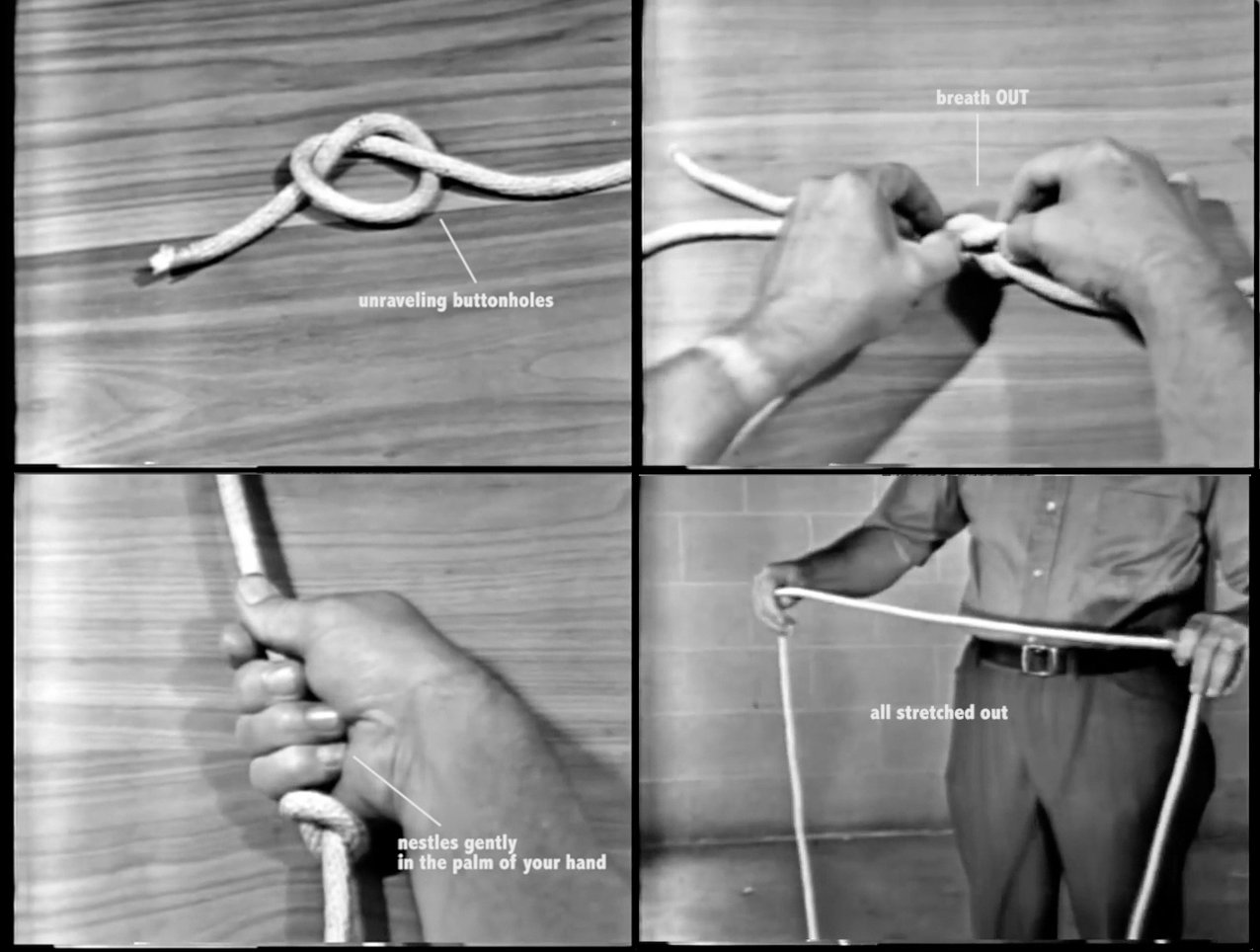 unraveling buttonholes

breath OUT

nestles gently
in the palm of your hand

all stretched out